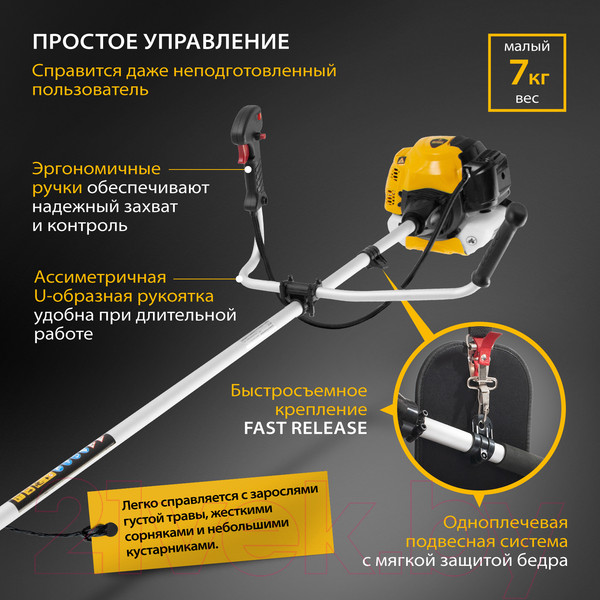 ПРОСТОЕ УПРАВЛЕНИЕ

Справится даже неподготовленный пользователь

малый
7кг
вес

Эргономичные ручки обеспечивают надежный захват и контроль

Ассиметричная U-образная рукоятка удобна при длительной работе

Быстросъемное крепление FAST RELEASE

Легко справляется с зарослями густой травы, жесткими сорняками и небольшими кустарниками.

Одноплечевая подвесная система с мягкой защитой бедра

21vek.by