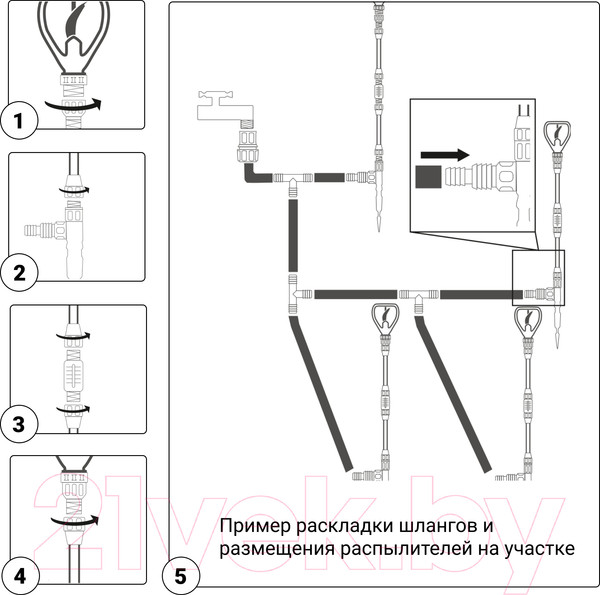 1

2

3

4

5

Пример раскладки шлангов и размещения распылителей на участке

21vek.by