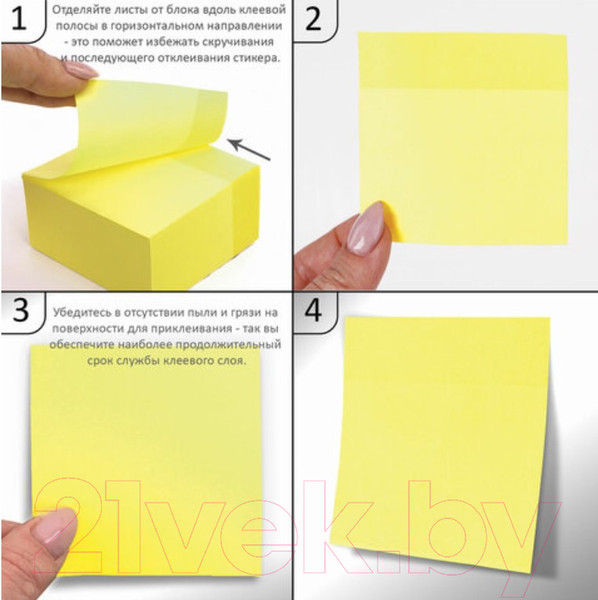 1

Отделяйте листы от блока вдоль клеевой полосы в горизонтальном направлении - это поможет избежать скручивания и последующего отклеивания стикера.

2

3

Убедитесь в отсутствии пыли и грязи на поверхности для приклеивания - так вы обеспечите наиболее продолжительный срок службы клеевого слоя.

4

21vek.by