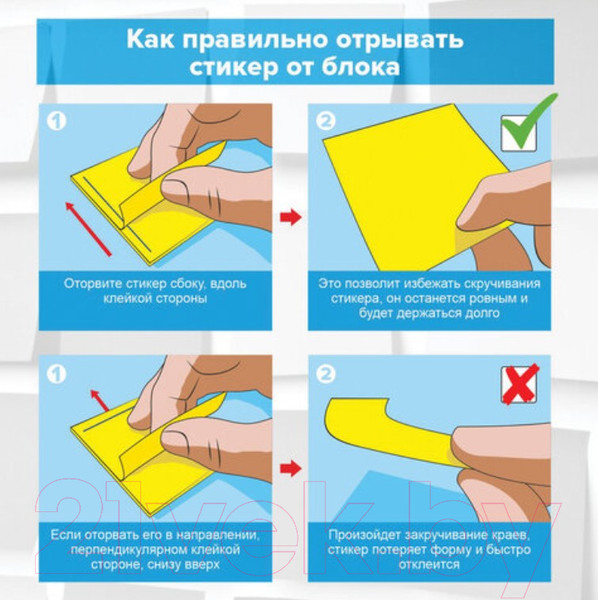 Как правильно отрывать стикер от блока

1

Оторвите стикер сбоку, вдоль клейкой стороны

2

Это позволит избежать скручивания стикера, он останется ровным и будет держаться долго

1

Если оторвать его в направлении, перпендикулярном клейкой стороне, снизу вверх

2

Произойдет закручивание краев, стикер потеряет форму и быстро отклеится

21vek.by