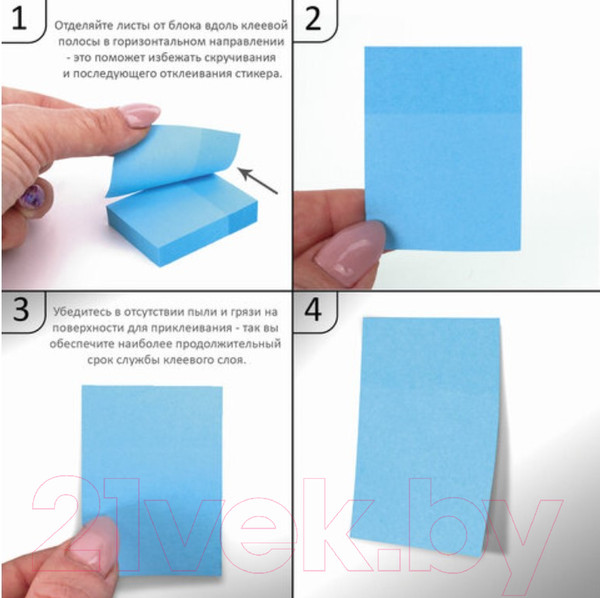 1

Отделяйте листы от блока вдоль клеевой полосы в горизонтальном направлении - это поможет избежать скручивания и последующего отклеивания стикера.

2

3

Убедитесь в отсутствии пыли и грязи на поверхности для приклеивания - так вы обеспечите наиболее продолжительный срок службы клеевого слоя.

4

21vek.by