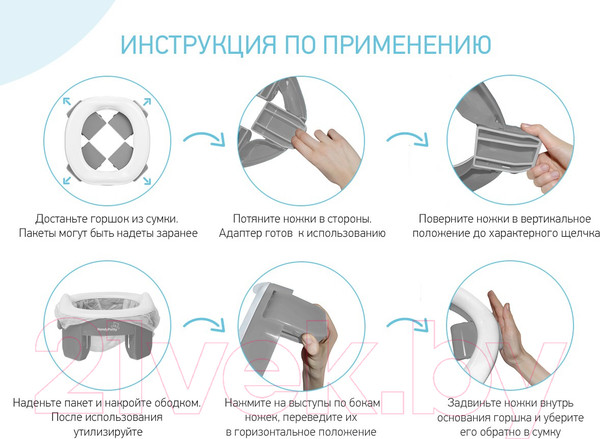 ИНСТРУКЦИЯ ПО ПРИМЕНЕНИЮ

Достаньте горшок из сумки. Пакеты могут быть надеты заранее

Потяните ножки в стороны. Адаптер готов к использованию

Поверните ножки в вертикальное положение до характерного щелчка

Наденьте пакет и накройте ободком. После использования утилизируйте

Нажмите на выступы по бокам ножек, переведите их в горизонтальное положение

Задвиньте ножки внутрь основания горшка и уберите его обратно в сумку

21vek.by