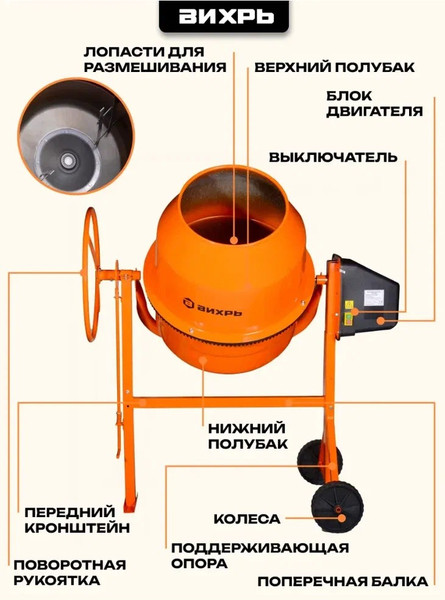 ВИХРЬ

ЛОПАСТИ ДЛЯ РАЗМЕШИВАНИЯ

ВЕРХНИЙ ПОЛУБАК

БЛОК ДВИГАТЕЛЯ

ВЫКЛЮЧАТЕЛЬ

ВИХРЬ

НИЖНИЙ ПОЛУБАК

ПЕРЕДНИЙ КРОНШТЕЙН

КОЛЕСА

ПОДДЕРЖИВАЮЩАЯ ОПОРА

ПОВОРОТНАЯ РУКОЯТКА

ПОПЕРЕЧНАЯ БАЛКА