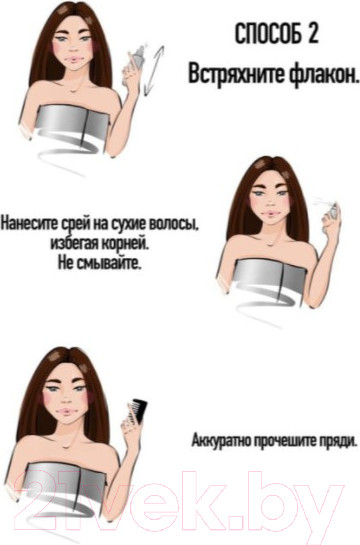 СПОСОБ 2
Встряхните флакон.

Нанесите срей на сухие волосы, избегая корней. Не смывайте.

Аккуратно прочешите пряди.

21vek.by