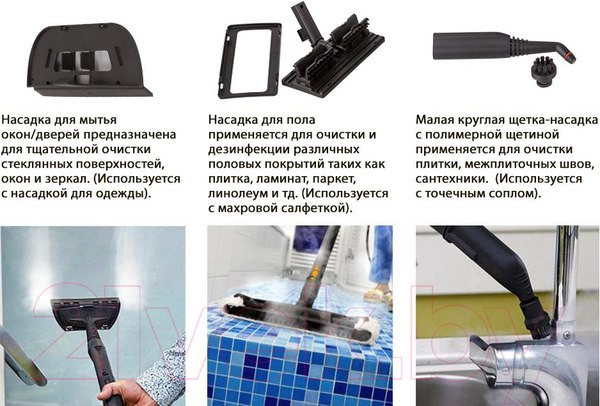 Насадка для мытья окон/дверей предназначена для тщательной очистки стеклянных поверхностей, окон и зеркал. (Используется с насадкой для одежды).

Насадка для пола применяется для очистки и дезинфекции различных половых покрытий таких как плитка, ламинат, паркет, линолеум и тд. (Используется с махровой салфеткой).

Малая круглая щетка-насадка с полимерной щетиной применяется для очистки плитки, межплиточных швов, сантехники. (Используется с точечным соплом).

21vek.by