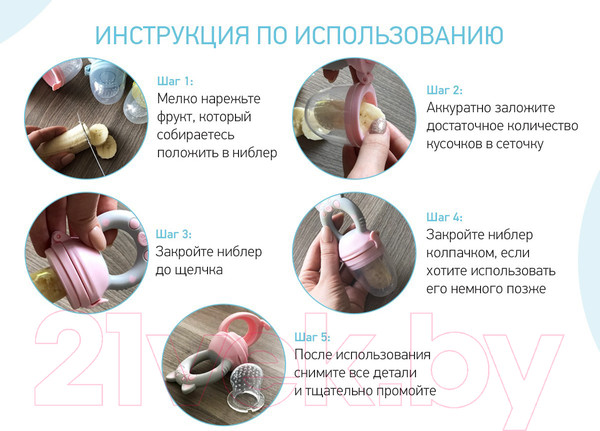 ИНСТРУКЦИЯ ПО ИСПОЛЬЗОВАНИЮ

Шаг 1:
Мелко нарежьте фрукт, который собираетесь положить в ниблер

Шаг 2:
Аккуратно заложите достаточное количество кусочков в сеточку

Шаг 3:
Закройте ниблер до щелчка

Шаг 4:
Закройте ниблер колпачком, если хотите использовать его немного позже

Шаг 5:
После использования снимите все детали и тщательно промойте

21vek.by