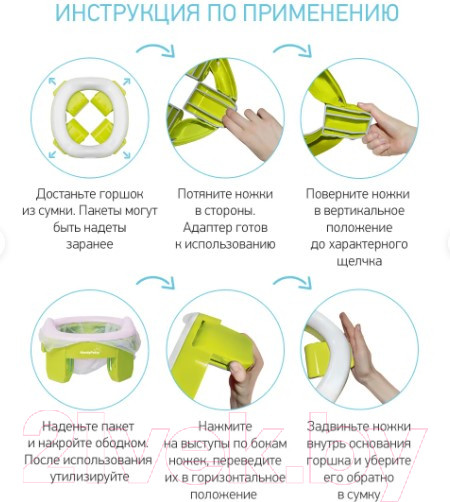 ИНСТРУКЦИЯ ПО ПРИМЕНЕНИЮ

Достаньте горшок из сумки. Пакеты могут быть надеты заранее

Потяните ножки в стороны. Адаптер готов к использованию

Поверните ножки в вертикальное положение до характерного щелчка

Наденьте пакет и накройте ободком. После использования утилизируйте

Нажмите на выступы по бокам ножек, переведите их в горизонтальное положение

Задвиньте ножки внутрь основания горшка и уберите его обратно в сумку

21vek.by