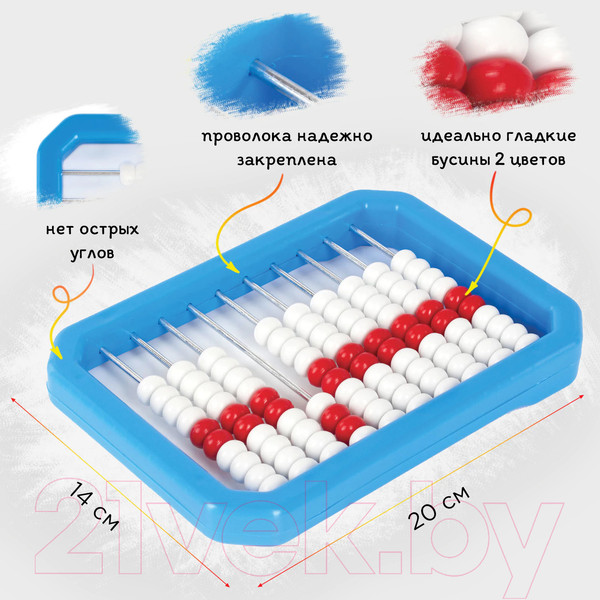 проволока надежно закреплена

идеально гладкие бусины 2 цветов

нет острых углов

14 см

20 см

21vek.by