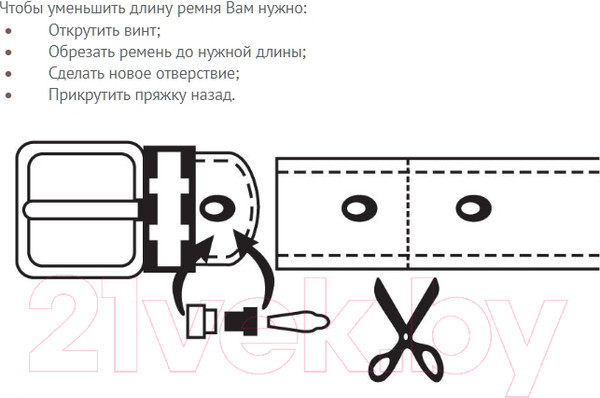 Чтобы уменьшить длину ремня Вам нужно:
• Открутить винт;
• Обрезать ремень до нужной длины;
• Сделать новое отверствие;
• Прикрутить пряжку назад.

21vek.by