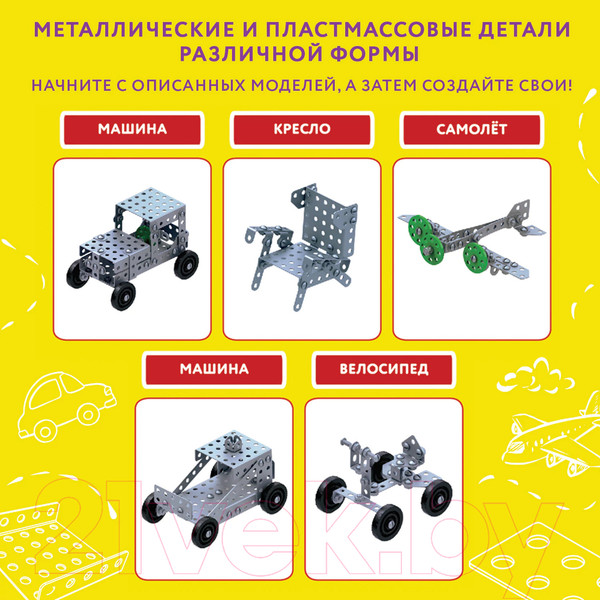 МЕТАЛЛИЧЕСКИЕ И ПЛАСТМАССОВЫЕ ДЕТАЛИ РАЗЛИЧНОЙ ФОРМЫ

НАЧНИТЕ С ОПИСАННЫХ МОДЕЛЕЙ, А ЗАТЕМ СОЗДАЙТЕ СВОИ!

МАШИНА

КРЕСЛО

САМОЛЁТ

МАШИНА

ВЕЛОСИПЕД

21vek.by