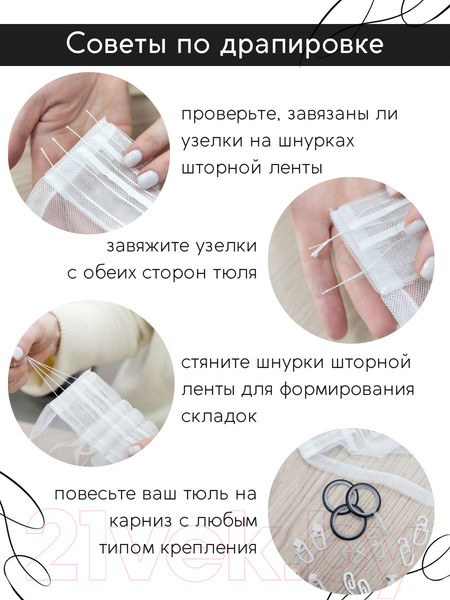 Советы по драпировке

проверьте, завязаны ли узелки на шнурках шторной ленты

завяжите узелки с обеих сторон тюля

стяните шнурки шторной ленты для формирования складок

повесьте ваш тюль на карниз с любым типом крепления

21vek.by