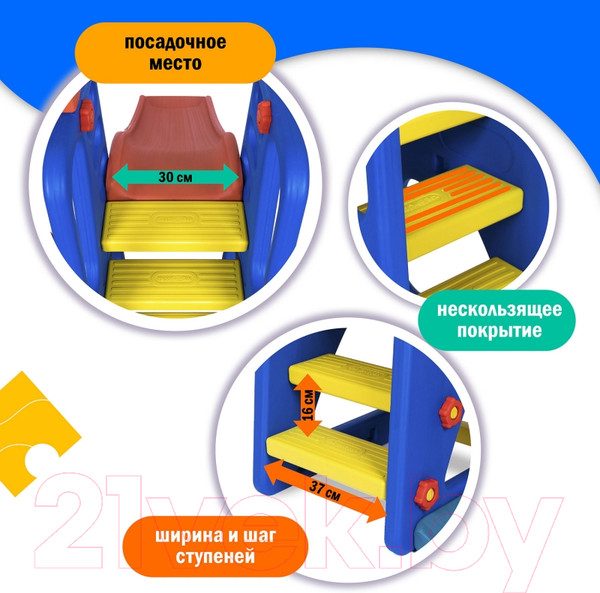 посадочное место

30 см

нескользящее покрытие

16 см

37 см

ширина и шаг ступеней

21vek.by