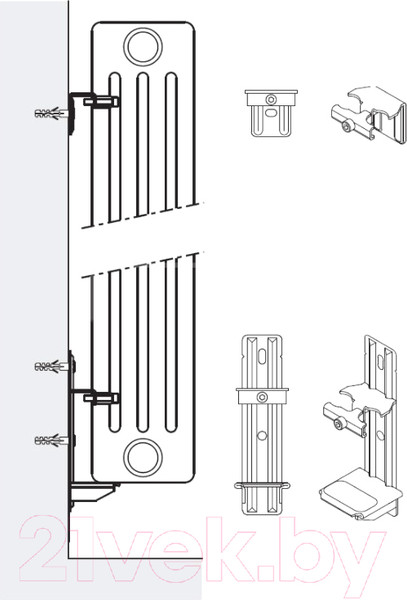 21vek.by