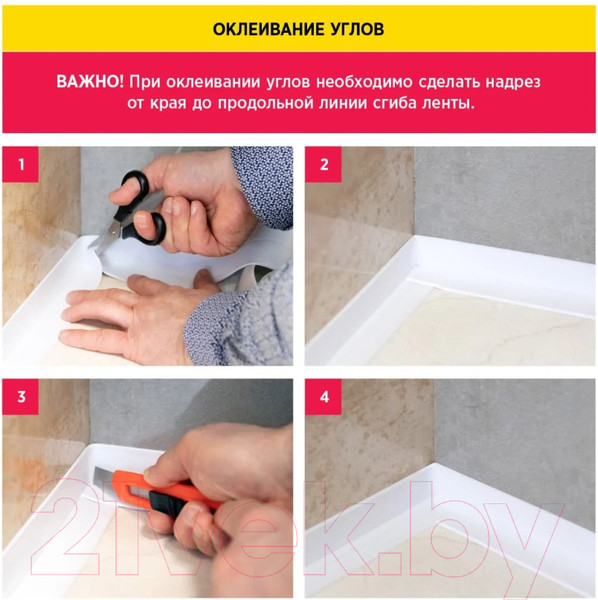 ОКЛЕИВАНИЕ УГЛОВ

ВАЖНО! При оклеивании углов необходимо сделать надрез от края до продольной линии сгиба ленты.

1

2

3

4

21vek.by