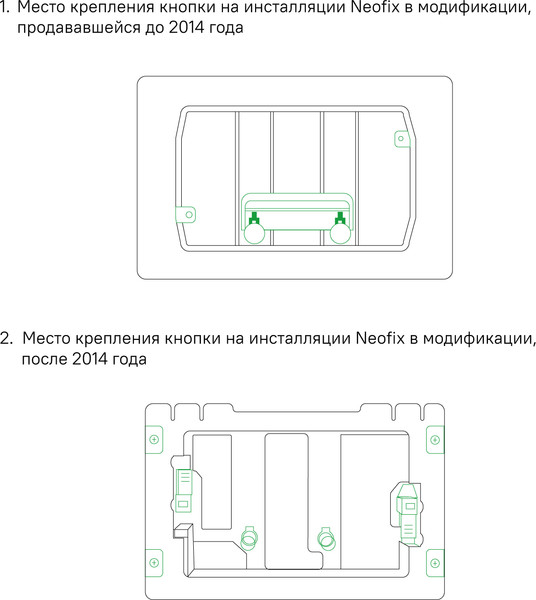 1. Место крепления кнопки на инсталляции Neofix в модификации, продававшейся до 2014 года

2. Место крепления кнопки на инсталляции Neofix в модификации, после 2014 года