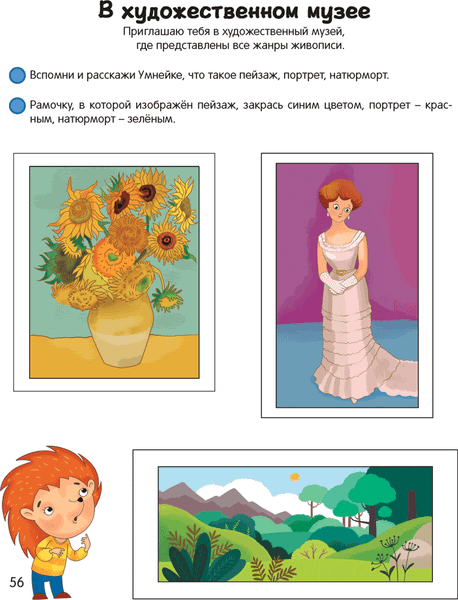 В художественном музее

Приглашаю тебя в художественный музей, где представлены все жанры живописи.

Вспомни и расскажи Умнейке, что такое пейзаж, портрет, натюрморт.

Рамочку, в которой изображён пейзаж, закрась синим цветом, портрет – красным, натюрморт – зелёным.

56