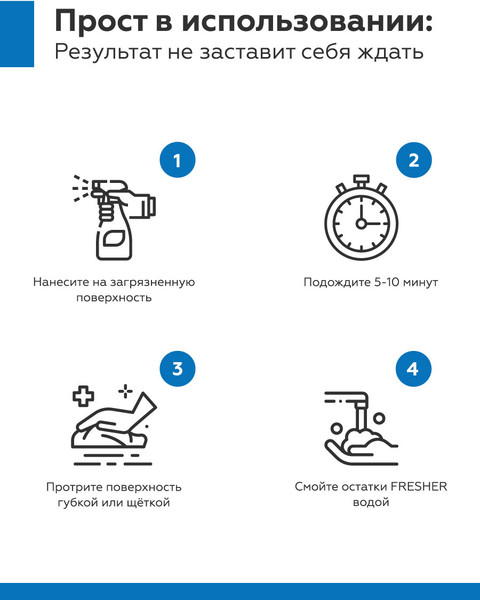 Прост в использовании:
Результат не заставит себя ждать

1

Нанесите на загрязненную поверхность

2

Подождите 5-10 минут

3

Протрите поверхность губкой или щёткой

4

Смойте остатки FRESHER водой