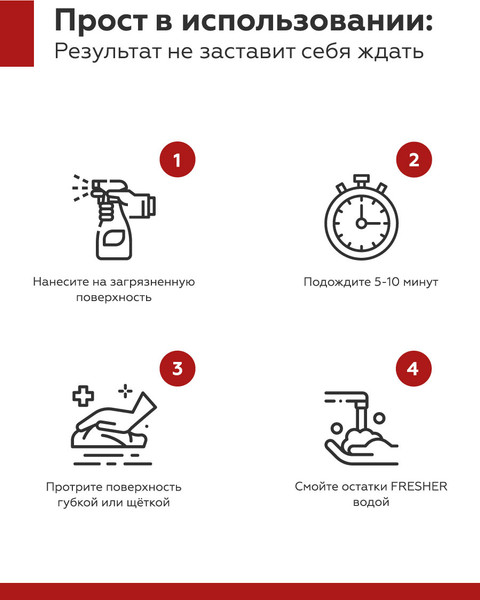 Прост в использовании:
Результат не заставит себя ждать

1

Нанесите на загрязненную поверхность

2

Подождите 5-10 минут

3

Протрите поверхность губкой или щёткой

4

Смойте остатки FRESHER водой