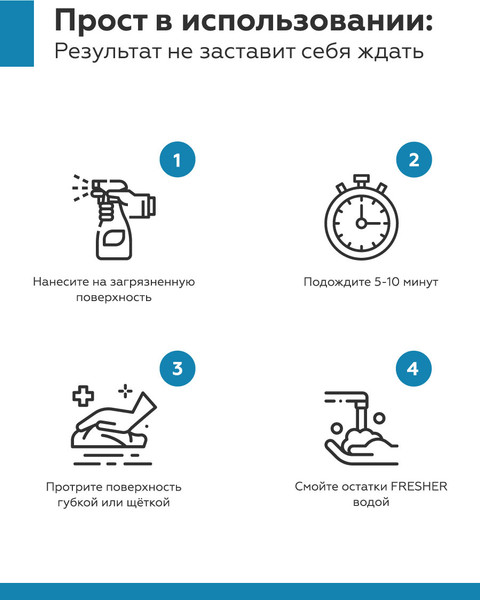 Прост в использовании:
Результат не заставит себя ждать

1

Нанесите на загрязненную поверхность

2

Подождите 5-10 минут

3

Протрите поверхность губкой или щёткой

4

Смойте остатки FRESHER водой