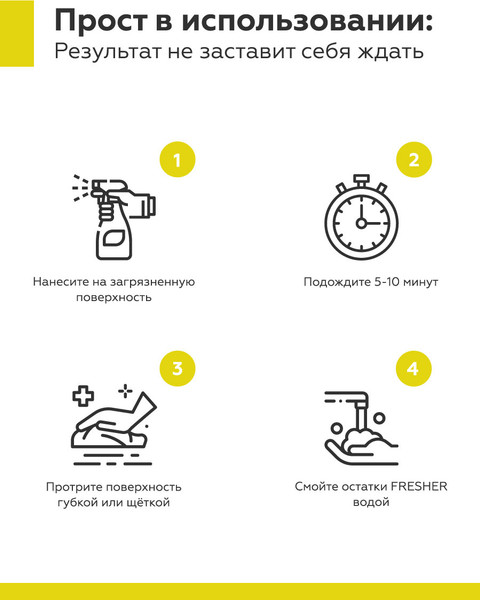 Прост в использовании:
Результат не заставит себя ждать

1

Нанесите на загрязненную поверхность

2

Подождите 5-10 минут

3

Протрите поверхность губкой или щёткой

4

Смойте остатки FRESHER водой