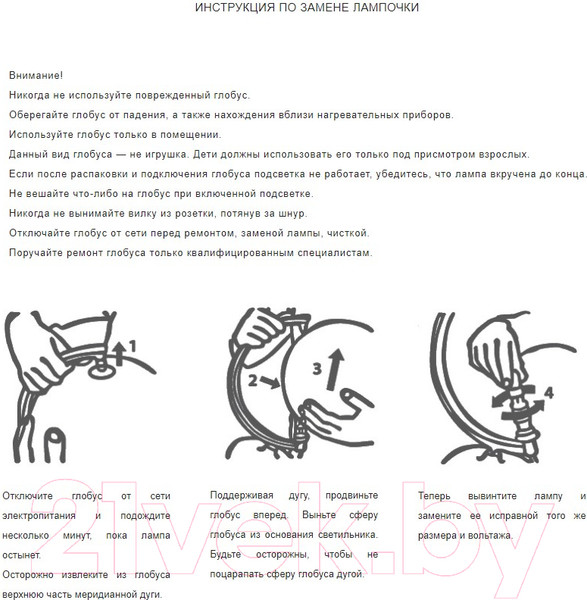 ИНСТРУКЦИЯ ПО ЗАМЕНЕ ЛАМПОЧКИ

Внимание!

Никогда не используйте поврежденный глобус.

Оберегайте глобус от падения, а также нахождения вблизи нагревательных приборов.

Используйте глобус только в помещении.

Данный вид глобуса — не игрушка. Дети должны использовать его только под присмотром взрослых.

Если после распаковки и подключения глобуса подсветка не работает, убедитесь, что лампа вкручена до конца.

Не вешайте что-либо на глобус при включенной подсветке.

Никогда не вынимайте вилку из розетки, потянув за шнур.

Отключайте глобус от сети перед ремонтом, заменой лампы, чисткой.

Поручайте ремонт глобуса только квалифицированным специалистам.

1

2

3

4

Отключите глобус от сети электропитания и подождите несколько минут, пока лампа остынет.

Осторожно извлеките из глобуса верхнюю часть меридианной дуги.

Поддерживая дугу, продвиньте глобус вперед. Выньте сферу глобуса из основания светильника. Будьте осторожны, чтобы не поцарапать сферу глобуса дугой.

Теперь вывинтите лампу и замените ее исправной того же размера и вольтажа.

21vek.by