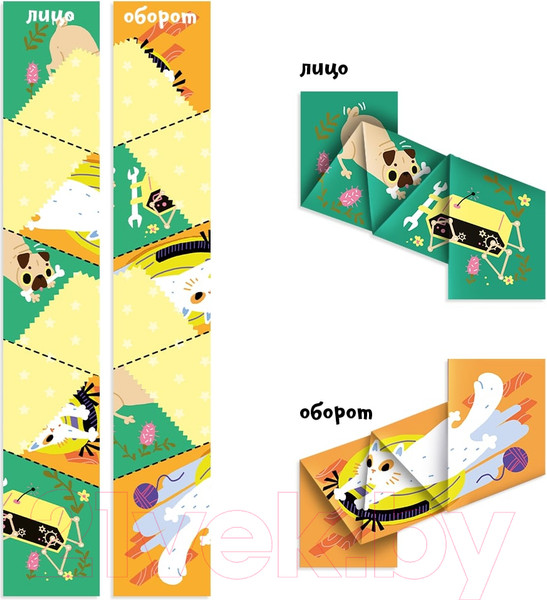 лицо

оборот

лицо

оборот

21vek.by