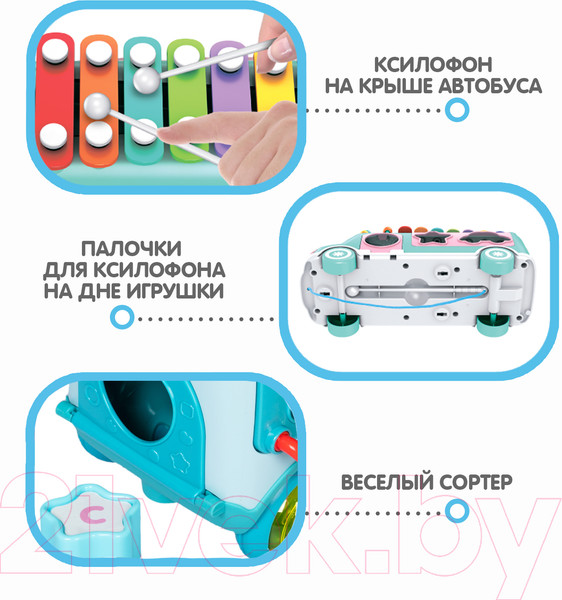 КСИЛОФОН НА КРЫШЕ АВТОБУСА

ПАЛОЧКИ ДЛЯ КСИЛОФОНА НА ДНЕ ИГРУШКИ

ВЕСЕЛЫЙ СОРТЕР

C

21vek.by