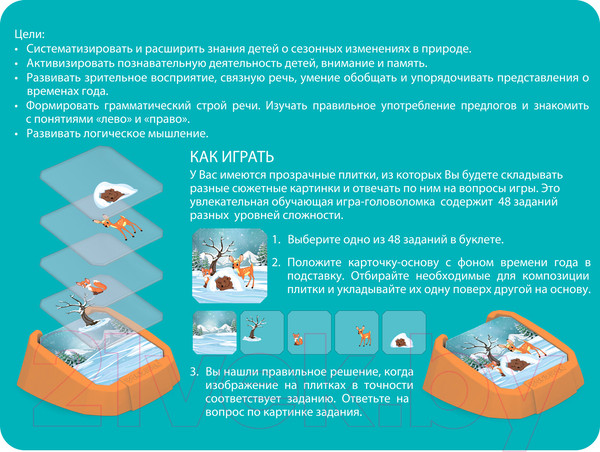 Цели:
• Систематизировать и расширить знания детей о сезонных изменениях в природе.
• Активизировать познавательную деятельность детей, внимание и память.
• Развивать зрительное восприятие, связную речь, умение обобщать и упорядочивать представления о временах года.
• Формировать грамматический строй речи. Изучать правильное употребление предлогов и знакомить с понятиями «лево» и «право».
• Развивать логическое мышление.

КАК ИГРАТЬ
У Вас имеются прозрачные плитки, из которых Вы будете складывать разные сюжетные картинки и отвечать по ним на вопросы игры. Это увлекательная обучающая игра-головоломка содержит 48 заданий разных уровней сложности.

1. Выберите одно из 48 заданий в буклете.
2. Положите карточку-основу с фоном времени года в подставку. Отбирайте необходимые для композиции плитки и укладывайте их одну поверх другой на основу.

3. Вы нашли правильное решение, когда изображение на плитках в точности соответствует заданию. Ответьте на вопрос по картинке задания.

21vek.by