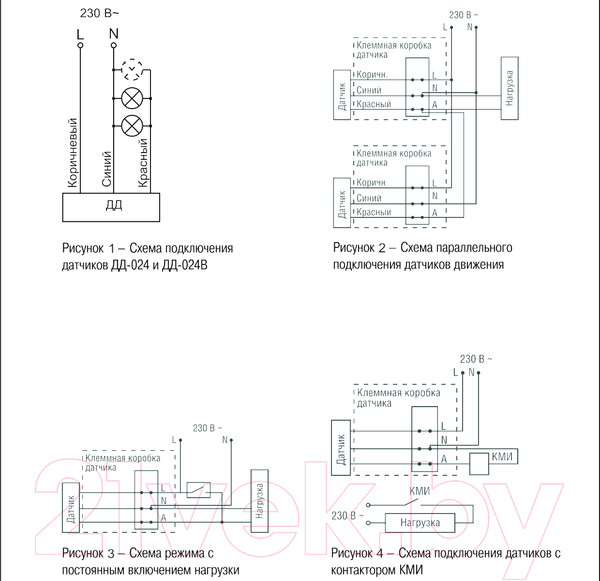 230 В~
L
N
Коричневый
Синий
Красный
ДД

Рисунок 1 – Схема подключения датчиков ДД-024 и ДД-024В

230 В ~
L
N
Клеммная коробка датчика
Датчик
Коричн.
Синий
Красный
L
N
A
Нагрузка
Клеммная коробка датчика
Датчик
Коричн.
Синий
Красный
L
N
A

Рисунок 2 – Схема параллельного подключения датчиков движения

230 В ~
L
N
Клеммная коробка датчика
Датчик
L
N
A
Нагрузка

Рисунок 3 – Схема режима с постоянным включением нагрузки

230 В ~
L
N
Клеммная коробка датчика
Датчик
L
N
A
КМИ
КМИ
230 В ~
Нагрузка

Рисунок 4 – Схема подключения датчиков с контактором КМИ

21vek.by