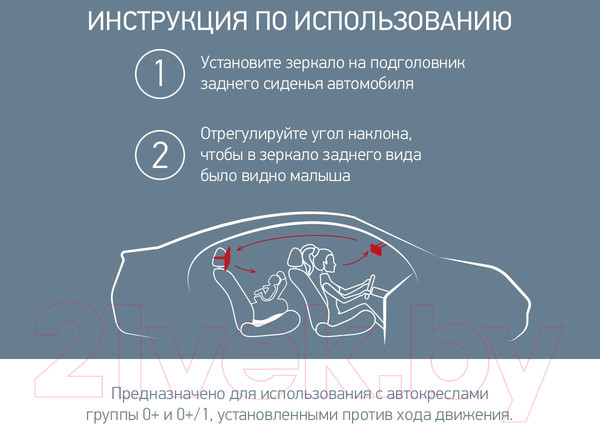 ИНСТРУКЦИЯ ПО ИСПОЛЬЗОВАНИЮ

1 Установите зеркало на подголовник заднего сиденья автомобиля

2 Отрегулируйте угол наклона, чтобы в зеркало заднего вида было видно малыша

21vek.by

Предназначено для использования с автокреслами группы 0+ и 0+/1, установленными против хода движения.