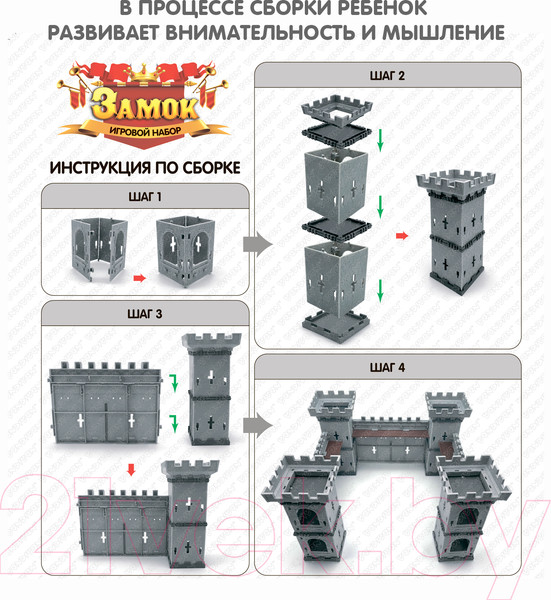 В ПРОЦЕССЕ СБОРКИ РЕБЕНОК РАЗВИВАЕТ ВНИМАТЕЛЬНОСТЬ И МЫШЛЕНИЕ

ЗАМОК
ИГРОВОЙ НАБОР

ИНСТРУКЦИЯ ПО СБОРКЕ

ШАГ 1

ШАГ 2

ШАГ 3

ШАГ 4

21vek.by