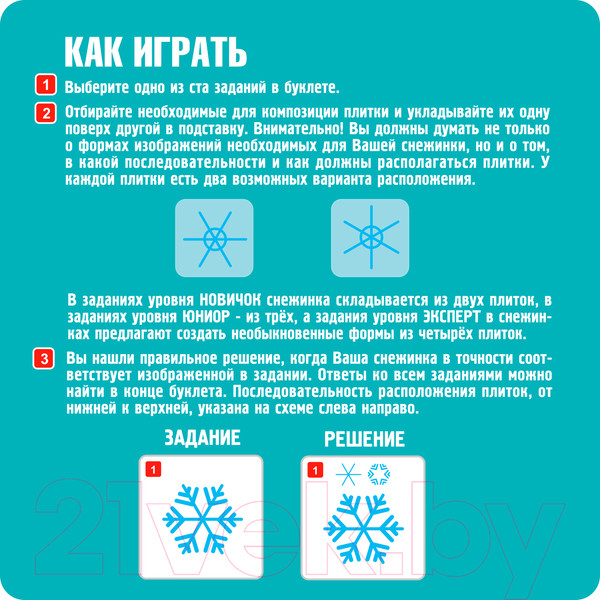 КАК ИГРАТЬ

1 Выберите одно из ста заданий в буклете.

2 Отбирайте необходимые для композиции плитки и укладывайте их одну поверх другой в подставку. Внимательно! Вы должны думать не только о формах изображений необходимых для Вашей снежинки, но и о том, в какой последовательности и как должны располагаться плитки. У каждой плитки есть два возможных варианта расположения.

В заданиях уровня НОВИЧОК снежинка складывается из двух плиток, в заданиях уровня ЮНИОР - из трёх, а задания уровня ЭКСПЕРТ в снежинках предлагают создать необыкновенные формы из четырёх плиток.

3 Вы нашли правильное решение, когда Ваша снежинка в точности соответствует изображенной в задании. Ответы ко всем заданиями можно найти в конце буклета. Последовательность расположения плиток, от нижней к верхней, указана на схеме слева направо.

ЗАДАНИЕ

1

РЕШЕНИЕ

1

21vek.by