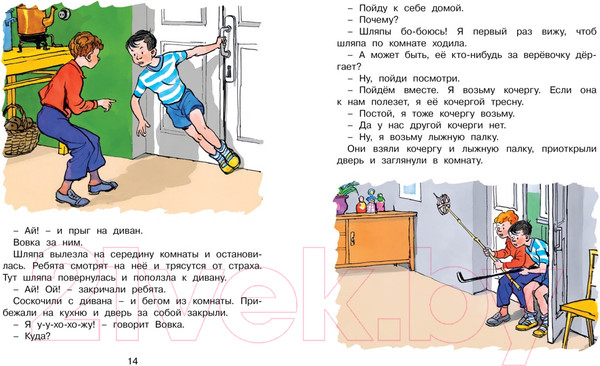 – Ай! – и прыг на диван.

Вовка за ним.

Шляпа вылезла на середину комнаты и остановилась. Ребята смотрят на неё и трясутся от страха. Тут шляпа повернулась и поползла к дивану.

– Ай! Ой! – закричали ребята.

Соскочили с дивана – и бегом из комнаты. Прибежали на кухню и дверь за собой закрыли.

– Я у-у-хо-хо-жу! – говорит Вовка.

– Куда?

14

– Пойду к себе домой.

– Почему?

– Шляпы бо-боюсь! Я первый раз вижу, чтоб шляпа по комнате ходила.

– А может быть, её кто-нибудь за верёвочку дёргает?

– Ну, пойди посмотри.

– Пойдём вместе. Я возьму кочергу. Если она к нам полезет, я её кочергой тресну.

– Постой, я тоже кочергу возьму.

– Да у нас другой кочерги нет.

– Ну, я возьму лыжную палку.

Они взяли кочергу и лыжную палку, приоткрыли дверь и заглянули в комнату.

21vek.by