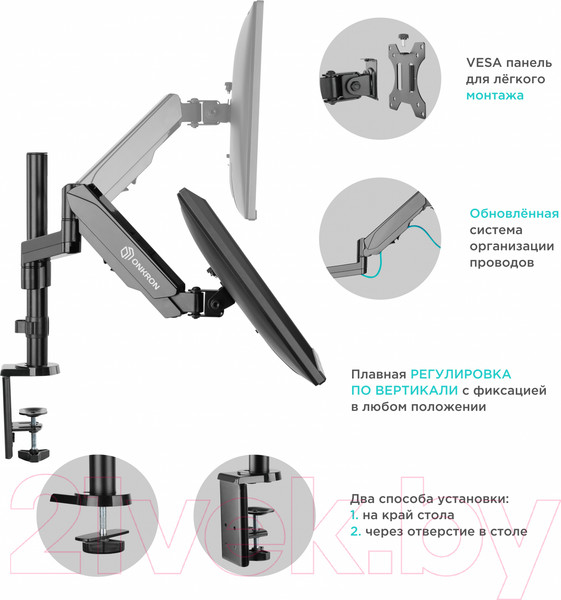 VESA панель для лёгкого монтажа

Обновлённая система организации проводов

ONKRON

Плавная РЕГУЛИРОВКА ПО ВЕРТИКАЛИ с фиксацией в любом положении

Два способа установки:
1. на край стола
2. через отверстие в столе

21vek.by