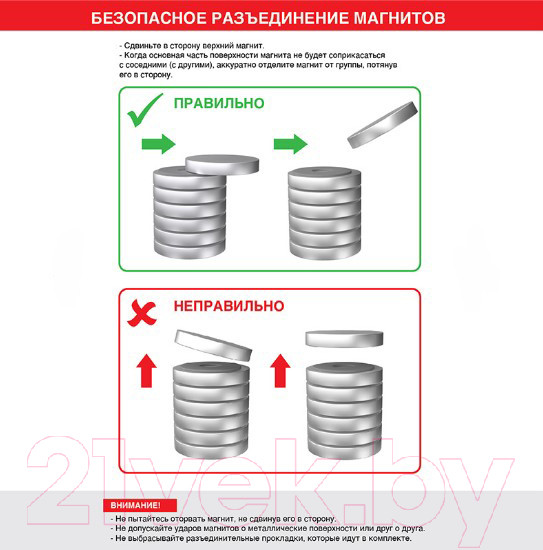 БЕЗОПАСНОЕ РАЗЪЕДИНЕНИЕ МАГНИТОВ

- Сдвиньте в сторону верхний магнит.
- Когда основная часть поверхности магнита не будет соприкасаться с соседними (с другими), аккуратно отделите магнит от группы, потянув его в сторону.

ПРАВИЛЬНО

НЕПРАВИЛЬНО

21vek.by

ВНИМАНИЕ!
- Не пытайтесь оторвать магнит, не сдвинув его в сторону.
- Не допускайте ударов магнитов о металлические поверхности или друг о друга.
- Не выбрасывайте разъединительные прокладки, которые идут в комплекте.