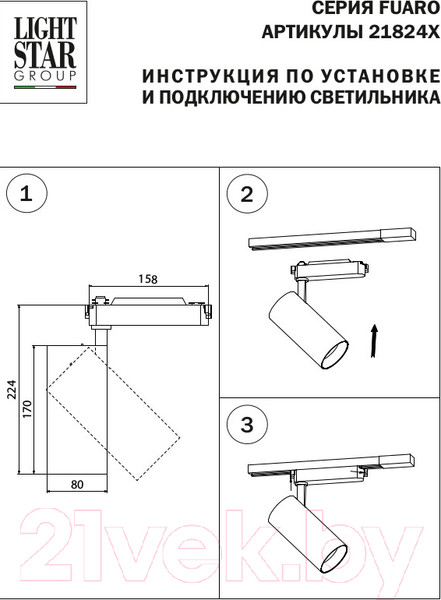 LIGHT STAR GROUP

СЕРИЯ FUARO
АРТИКУЛЫ 21824X

ИНСТРУКЦИЯ ПО УСТАНОВКЕ
И ПОДКЛЮЧЕНИЮ СВЕТИЛЬНИКА

1

158

224

170

80

2

3

21vek.by