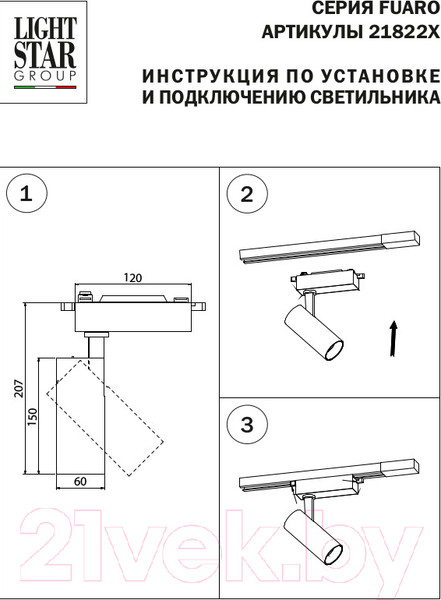 LIGHT STAR GROUP

СЕРИЯ FUARO
АРТИКУЛЫ 21822X

ИНСТРУКЦИЯ ПО УСТАНОВКЕ
И ПОДКЛЮЧЕНИЮ СВЕТИЛЬНИКА

1

120
207
150
60

2

3

21vek.by