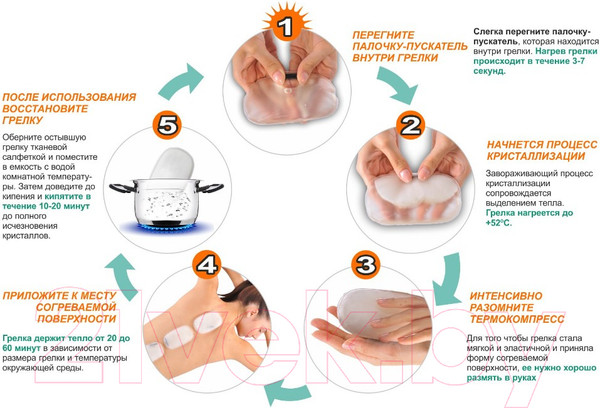 1

ПЕРЕГНИТЕ ПАЛОЧКУ-ПУСКАТЕЛЬ ВНУТРИ ГРЕЛКИ

Слегка перегните палочку-пускатель, которая находится внутри грелки. Нагрев грелки происходит в течение 3-7 секунд.

2

НАЧНЕТСЯ ПРОЦЕСС КРИСТАЛЛИЗАЦИИ

Завораживающий процесс кристаллизации сопровождается выделением тепла. Грелка нагреется до +52°С.

3

ИНТЕНСИВНО РАЗОМНИТЕ ТЕРМОКОМПРЕСС

Для того чтобы грелка стала мягкой и эластичной и приняла форму согреваемой поверхности, ее нужно хорошо размять в руках

4

ПРИЛОЖИТЕ К МЕСТУ СОГРЕВАЕМОЙ ПОВЕРХНОСТИ

Грелка держит тепло от 20 до 60 минут в зависимости от размера грелки и температуры окружающей среды.

5

ПОСЛЕ ИСПОЛЬЗОВАНИЯ ВОССТАНОВИТЕ ГРЕЛКУ

Оберните остывшую грелку тканевой салфеткой и поместите в емкость с водой комнатной температуры. Затем доведите до кипения и кипятите в течение 10-20 минут до полного исчезновения кристаллов.

21vek.by