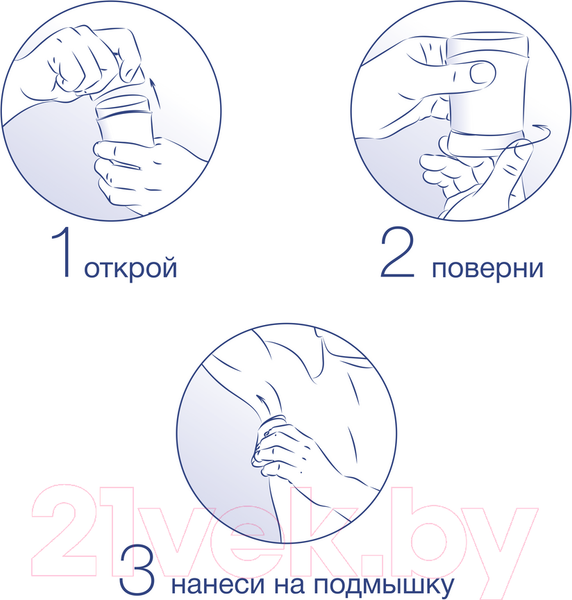 1 открой

2 поверни

21vek.by

3 нанеси на подмышку