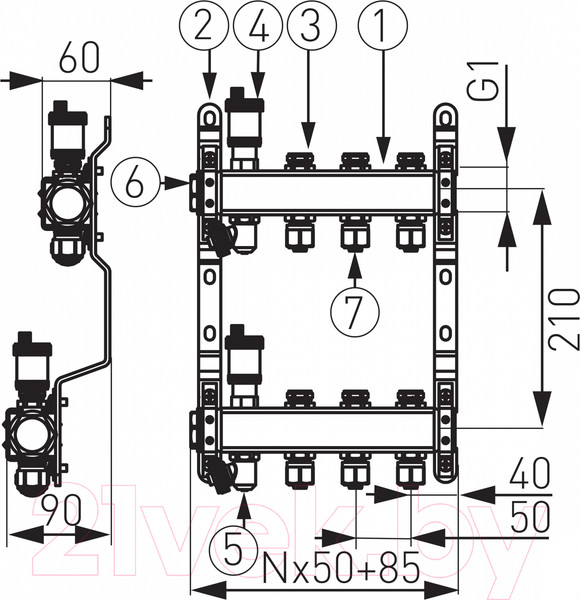 60
2
4
3
1
G1
6
7
210
40
50
90
5
Nx50+85
21vek.by