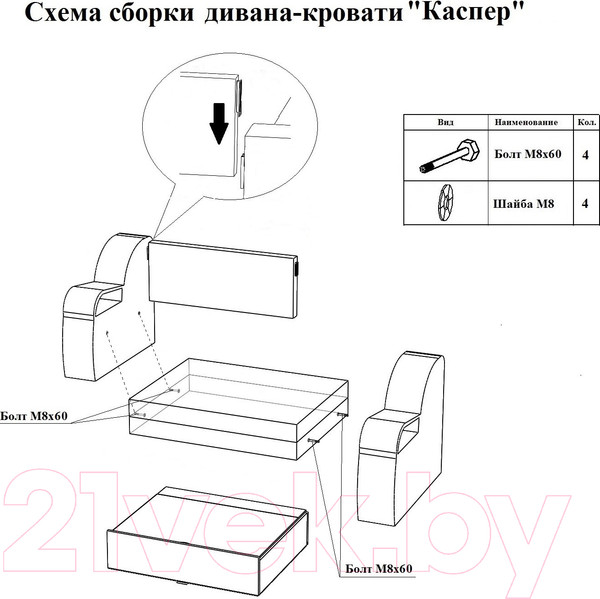 Схема сборки дивана-кровати "Каспер"

| Вид | Наименование | Кол. |
|---|---|---|
| | Болт М8х60 | 4 |
| | Шайба М8 | 4 |

Болт М8х60

Болт М8х60

21vek.by