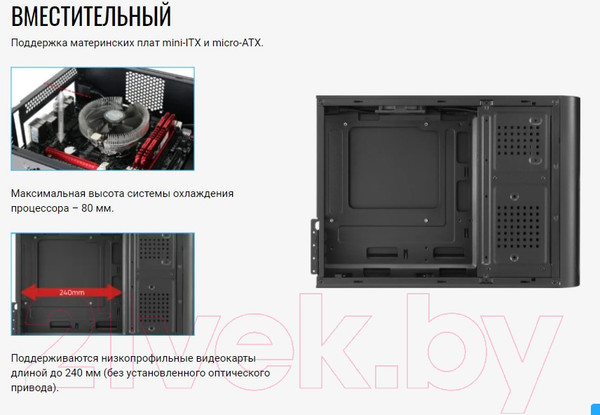 ВМЕСТИТЕЛЬНЫЙ

Поддержка материнских плат mini-ITX и micro-ATX.

Максимальная высота системы охлаждения процессора – 80 мм.

240mm

Поддерживаются низкопрофильные видеокарты длиной до 240 мм (без установленного оптического привода).

21vek.by