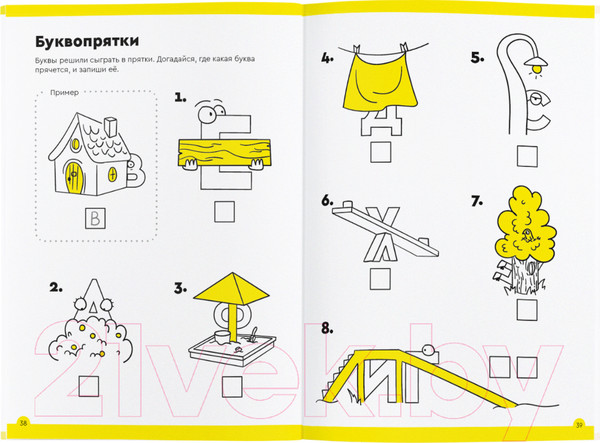 Буквопрятки

Буквы решили сыграть в прятки. Догадайся, где какая буква прячется, и запиши её.

Пример

В

1.

2.

3.

4.

5.

6.

7.

8.

21vek.by

38

39