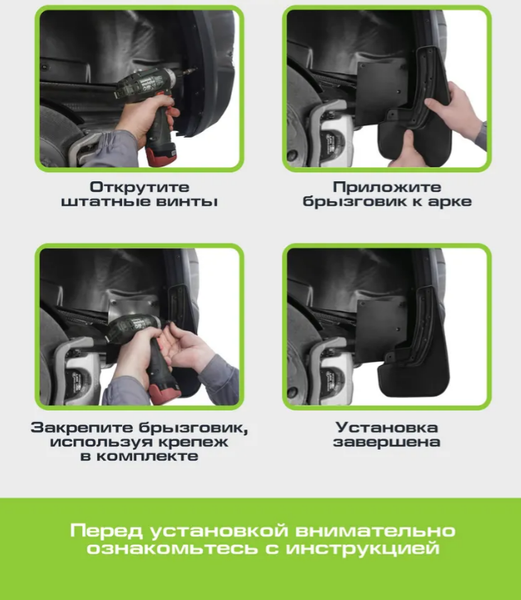 Открутите штатные винты

Приложите брызговик к арке

Закрепите брызговик, используя крепеж в комплекте

Установка завершена

Перед установкой внимательно ознакомьтесь с инструкцией