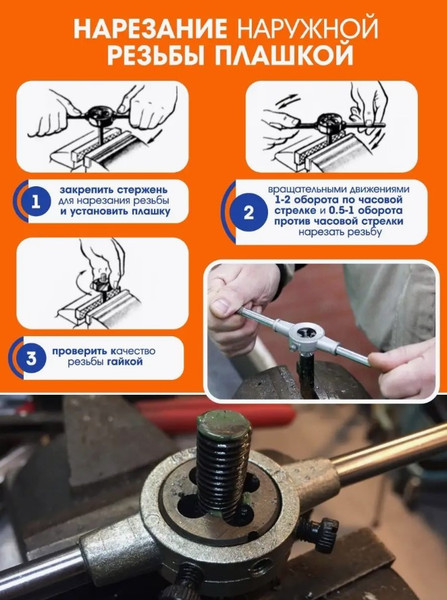 НАРЕЗАНИЕ НАРУЖНОЙ РЕЗЬБЫ ПЛАШКОЙ

1 закрепить стержень для нарезания резьбы и установить плашку

2 вращательными движениями 1-2 оборота по часовой стрелке и 0.5-1 оборота против часовой стрелки нарезать резьбу

3 проверить качество резьбы гайкой