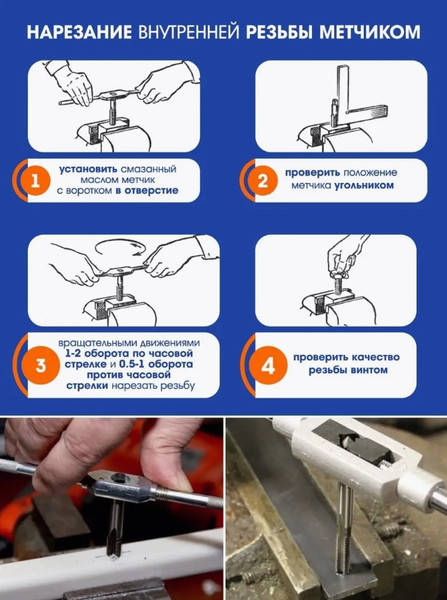 НАРЕЗАНИЕ ВНУТРЕННЕЙ РЕЗЬБЫ МЕТЧИКОМ

1 установить смазанный маслом метчик с воротком в отверстие

2 проверить положение метчика угольником

3 вращательными движениями 1-2 оборота по часовой стрелке и 0.5-1 оборота против часовой стрелки нарезать резьбу

4 проверить качество резьбы винтом