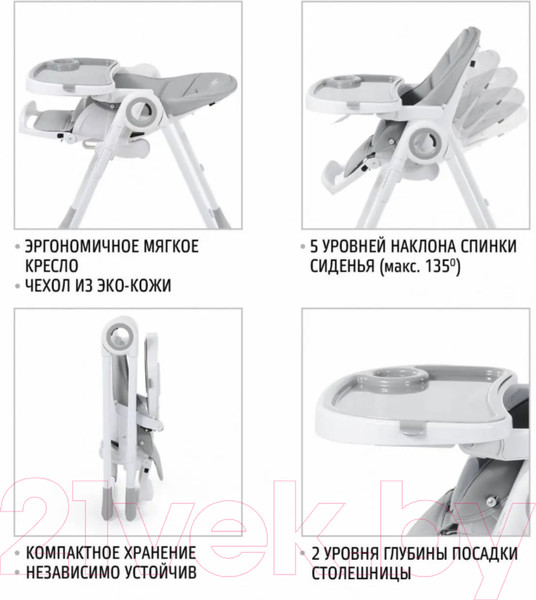 • ЭРГОНОМИЧНОЕ МЯГКОЕ КРЕСЛО
• ЧЕХОЛ ИЗ ЭКО-КОЖИ

• 5 УРОВНЕЙ НАКЛОНА СПИНКИ СИДЕНЬЯ (макс. $135^0$)

• КОМПАКТНОЕ ХРАНЕНИЕ
• НЕЗАВИСИМО УСТОЙЧИВ

• 2 УРОВНЯ ГЛУБИНЫ ПОСАДКИ СТОЛЕШНИЦЫ

21vek.by