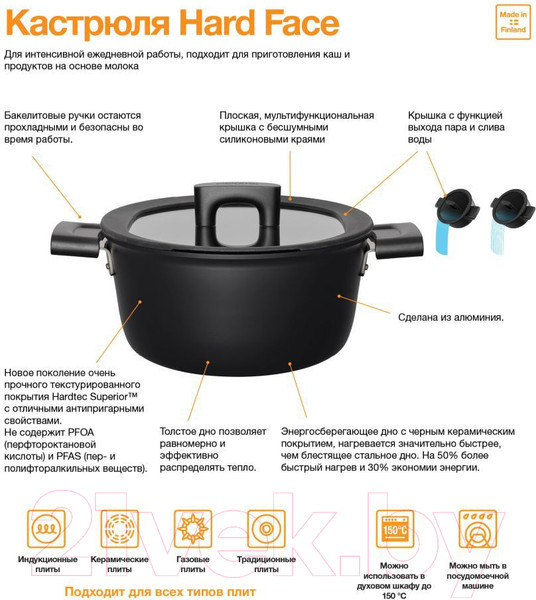 Кастрюля Hard Face

Made in Finland

Для интенсивной ежедневной работы, подходит для приготовления каш и продуктов на основе молока

Бакелитовые ручки остаются прохладными и безопасны во время работы.

Плоская, мультифункциональная крышка с бесшумными силиконовыми краями

Крышка с функцией выхода пара и слива воды

Сделана из алюминия.

Новое поколение очень прочного текстурированного покрытия Hardtec Superior™ с отличными антипригарными свойствами.
Не содержит PFOA (перфтороктановой кислоты) и PFAS (пер- и полифторалкильных веществ).

Толстое дно позволяет равномерно и эффективно распределять тепло.

Энергосберегающее дно с черным керамическим покрытием, нагревается значительно быстрее, чем блестящее стальное дно. На 50% более быстрый нагрев и 30% экономии энергии.

Индукционные плиты

Керамические плиты

Газовые плиты

Традиционные плиты

150°C

Можно использовать в духовом шкафу до 150 °C

Можно мыть в посудомоечной машине

Подходит для всех типов плит

21vek.by