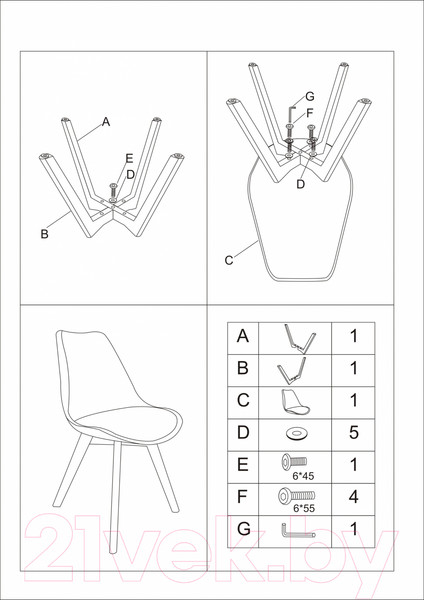 A
E
D
B

G
F
D
C

| A | | 1 |
|---|---|---|
| B | | 1 |
| C | | 1 |
| D | | 5 |
| E | 6*45 | 1 |
| F | 6*55 | 4 |
| G | | 1 |

21vek.by