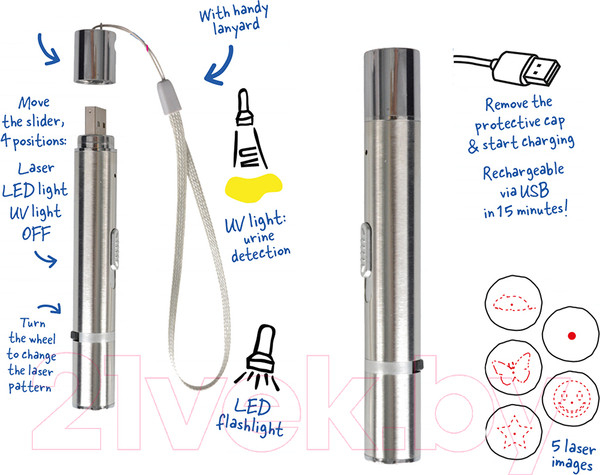 With handy lanyard

Move the slider, 4 positions:

Laser
LED light
UV light
OFF

Turn the wheel to change the laser pattern

UV light: urine detection

LED flashlight

Remove the protective cap & start charging

Rechargeable via USB in 15 minutes!

5 laser images

21vek.by